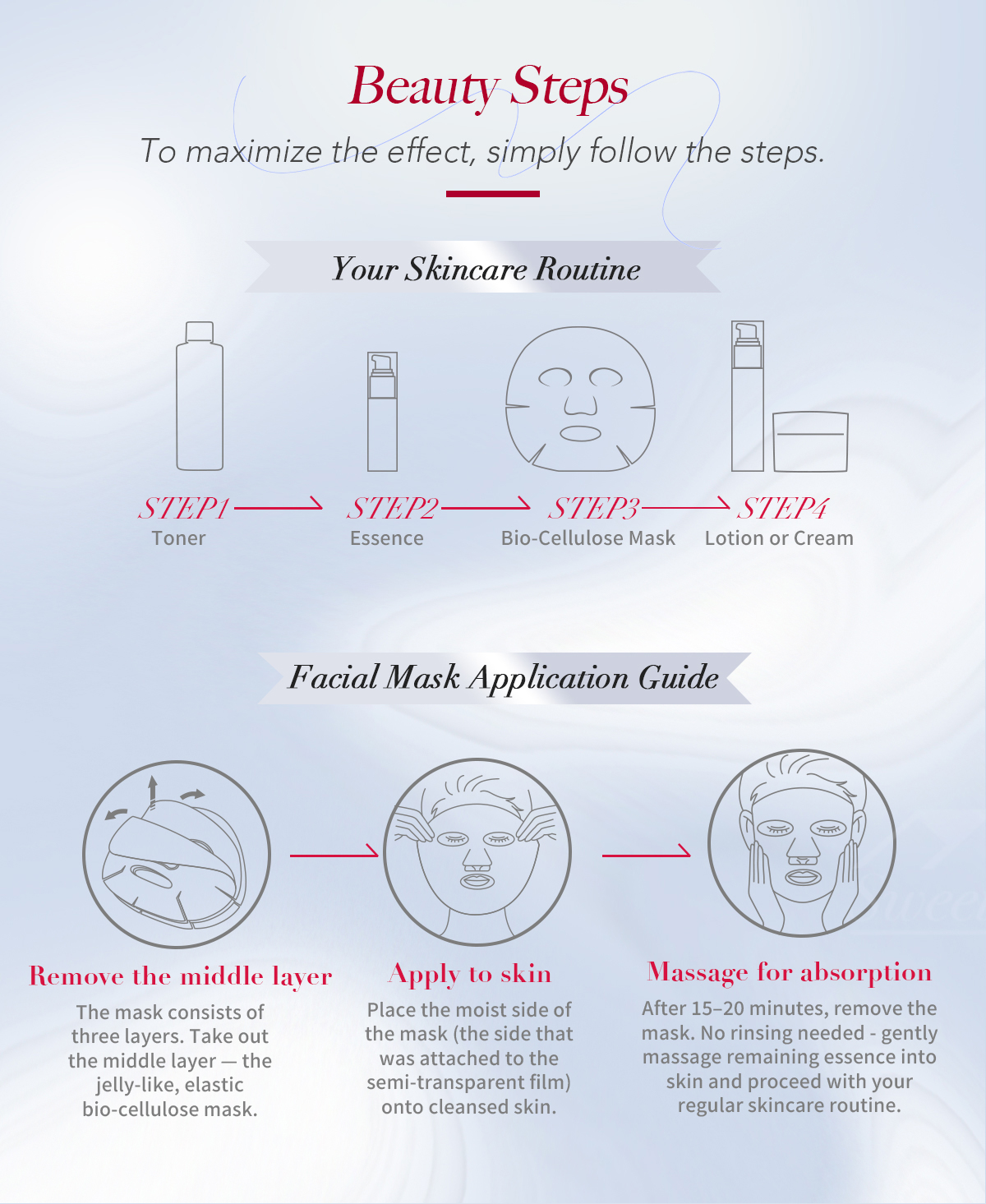 Beauty Steps

To maximize the effect, simply follow the steps.

Your Skincare Routine

STEP1
Toner

STEP2
Essence

STEP3
Bio-Cellulose Mask

STEP4
Lotion or Cream

Facial Mask Application Guide

Remove the middle layer

The mask consists of three layers. Take out the middle layer — the jelly-like, elastic bio-cellulose mask.

Apply to skin

Place the moist side of the mask (the side that was attached to the semi-transparent film) onto cleansed skin.

Massage for absorption

After 15–20 minutes, remove the mask. No rinsing needed - gently massage remaining essence into skin and proceed with your regular skincare routine.